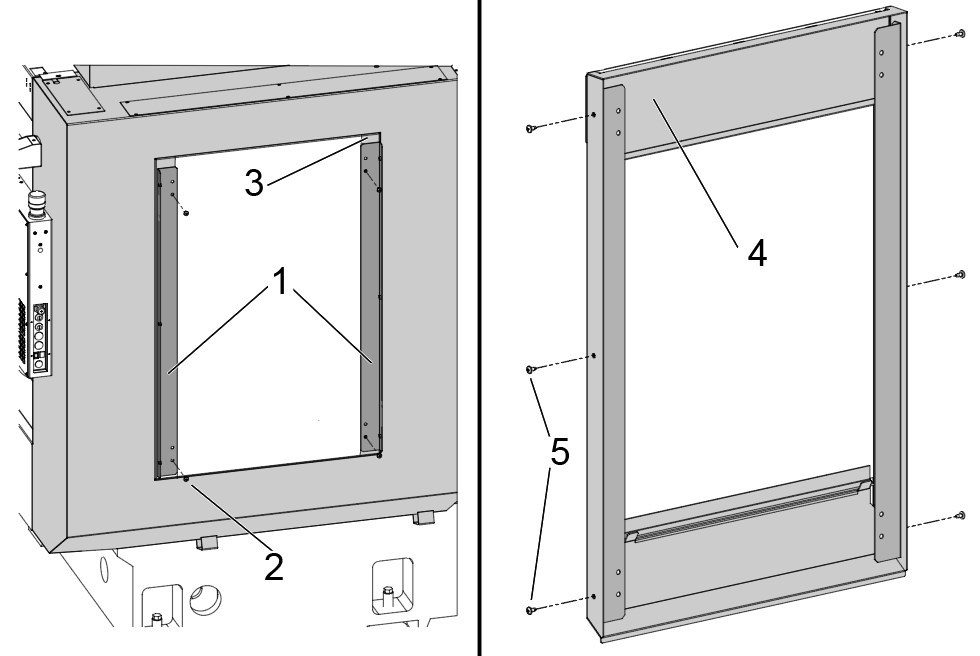 3
1
2
4
5